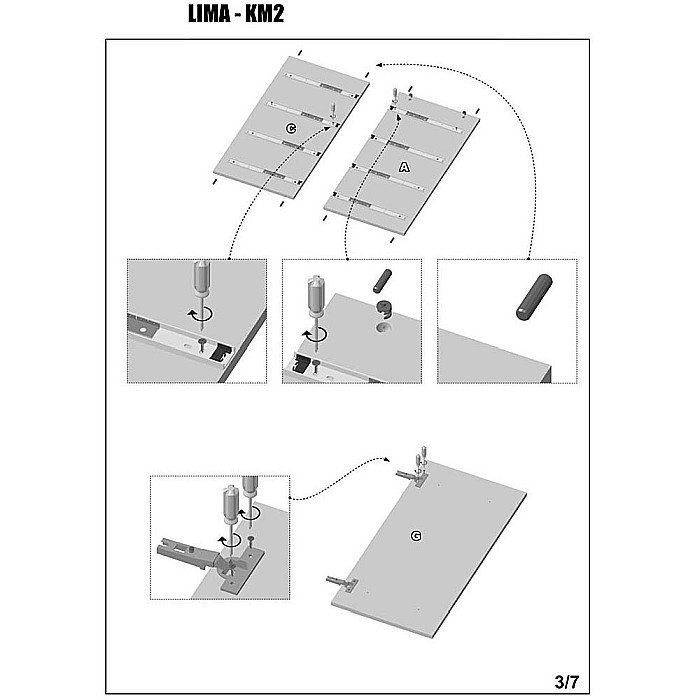 LIMA - KM2

C

A

G

3/7