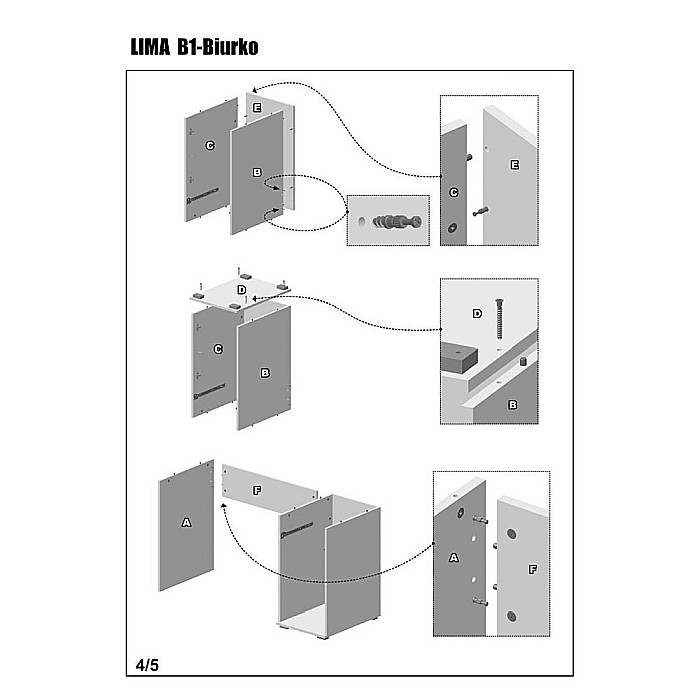 LIMA B1-Biurko

E
C
B
C
E

D
C
B
D
B

F
A
A
F

4/5