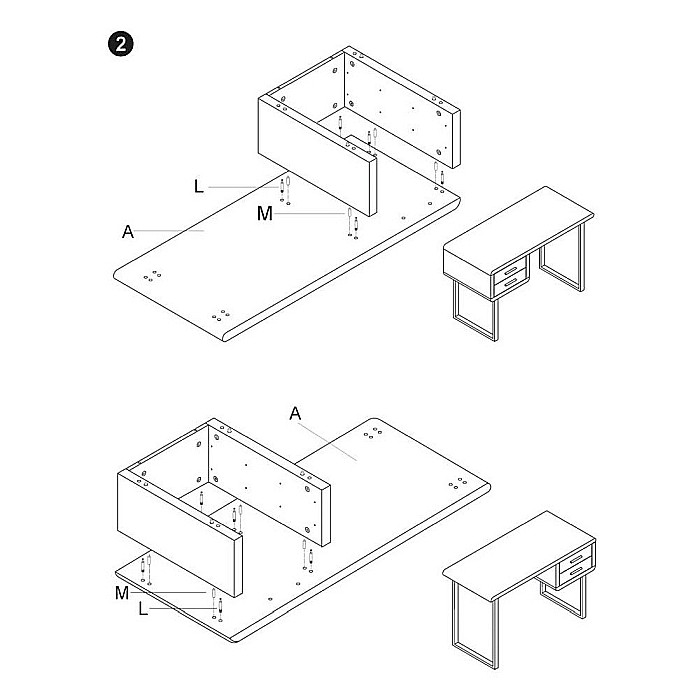 2

L

M

A

A

M

L