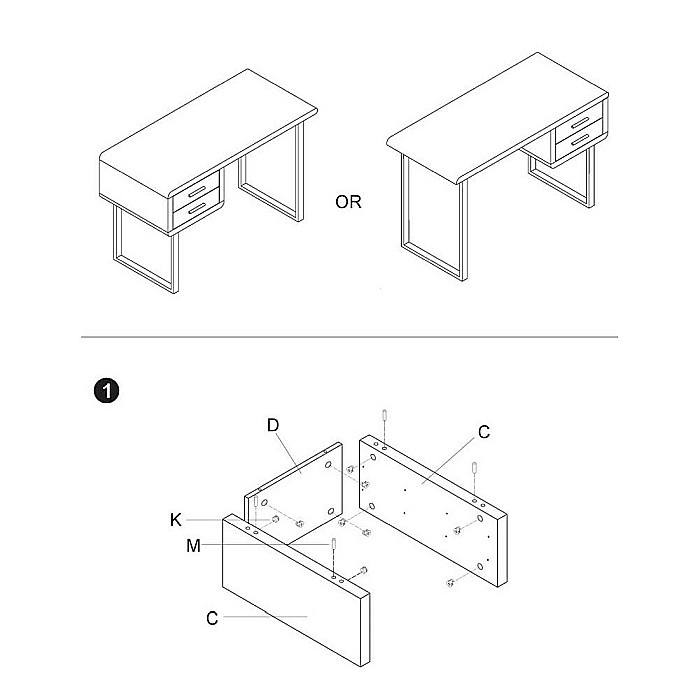 OR

1

D

C

K

M

C