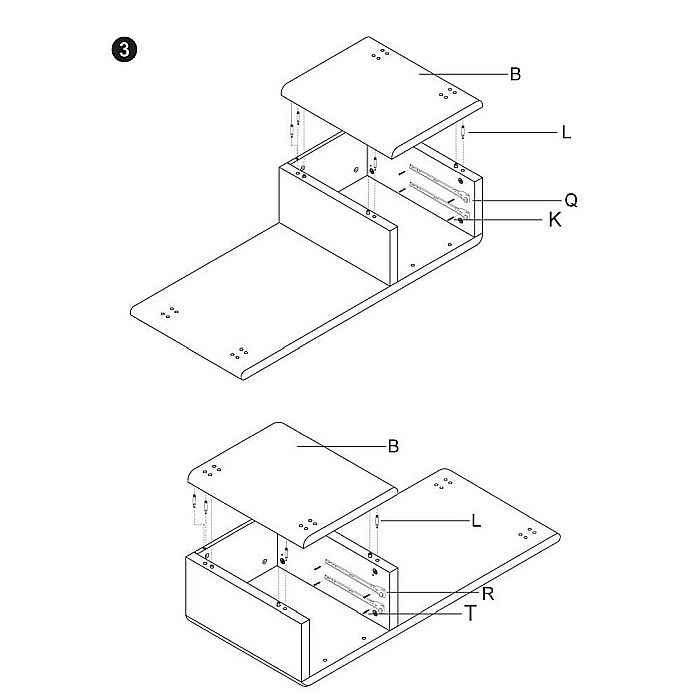 3

B

L

Q

K

B

L

R

T