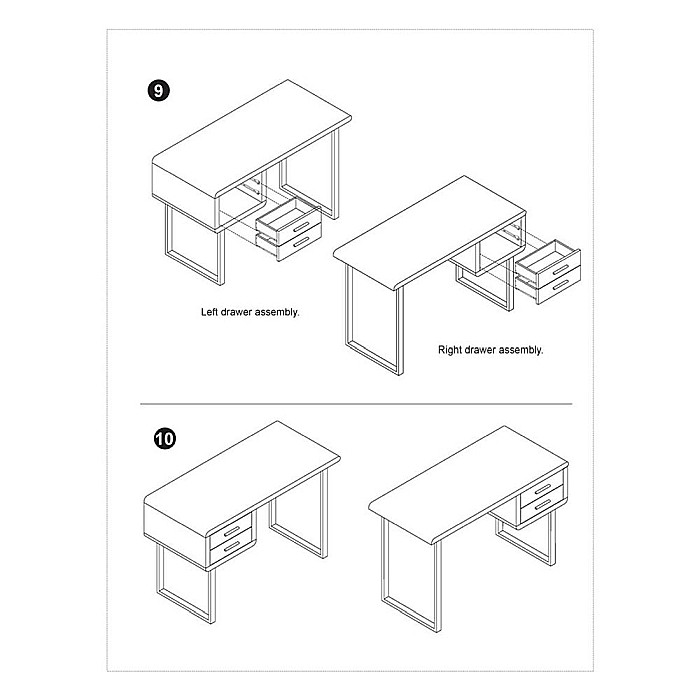 9

Left drawer assembly.

Right drawer assembly.

10