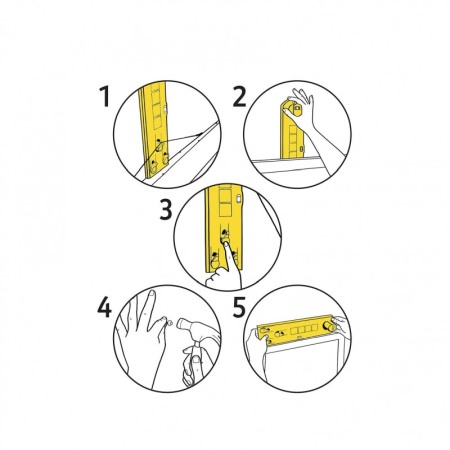 1
2
3
4
5