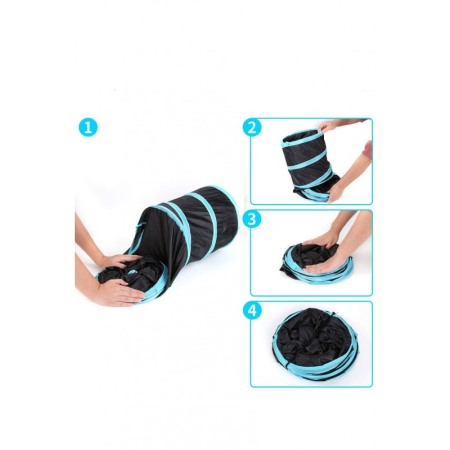 1

2

3

4