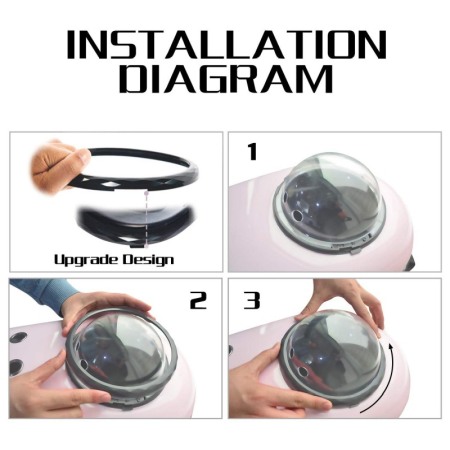 INSTALLATION DIAGRAM

Upgrade Design

1

2

3