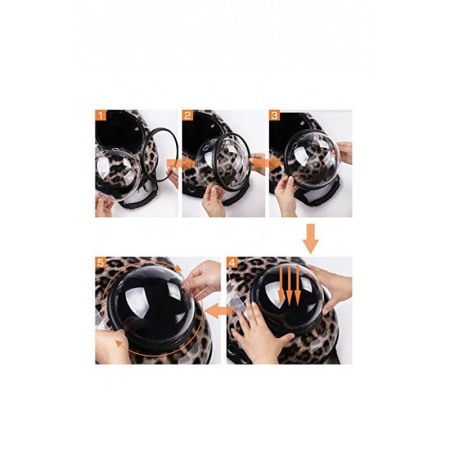 1
2
3
5
4