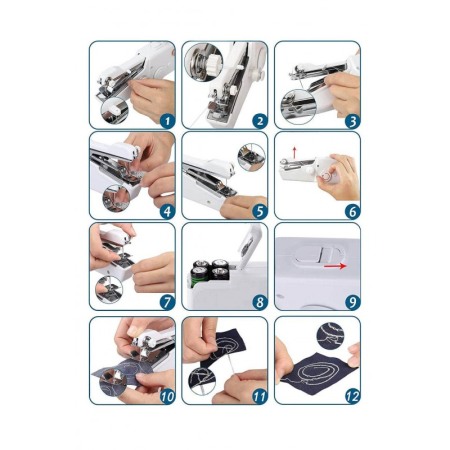 1
2
3
4
5
6
7
8
9
10
11
12