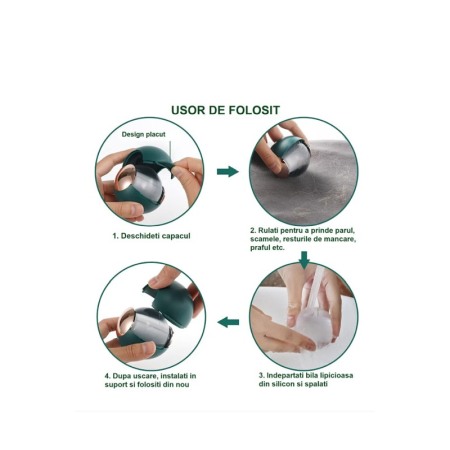 USOR DE FOLOSIT

Design placut

1. Deschideti capacul

2. Rulati pentru a prinde parul, scamele, resturile de mancare, praful etc.

3. Indepartati bila lipicioasa din silicon si spalati

4. Dupa uscare, instalati in suport si folositi din nou