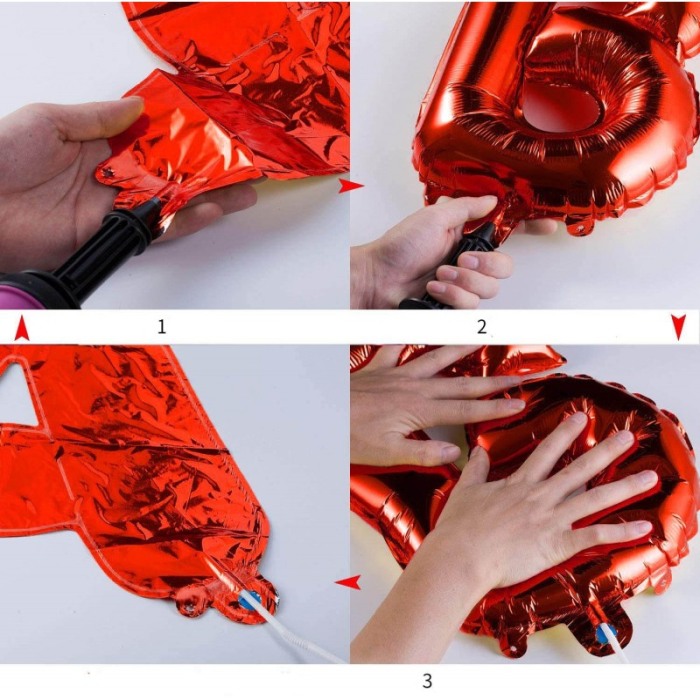 1

2

3