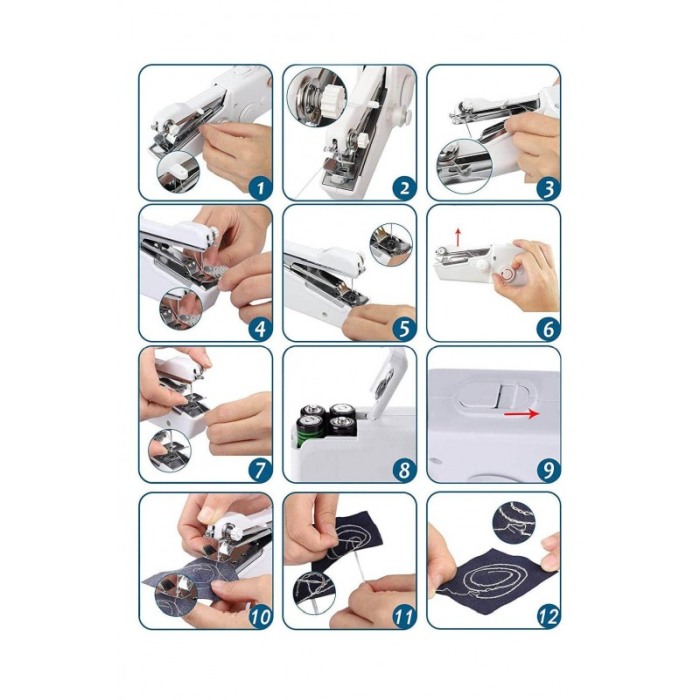 1
2
3
4
5
6
7
8
9
10
11
12