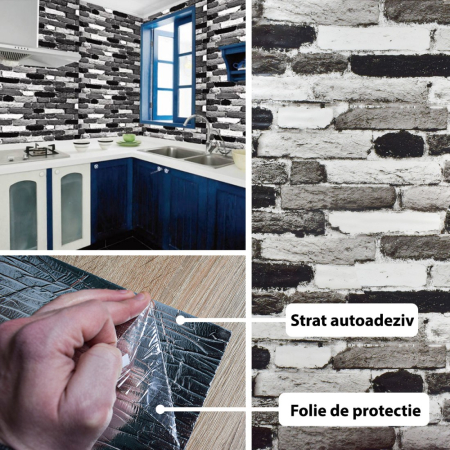 Strat autoadeziv

Folie de protectie