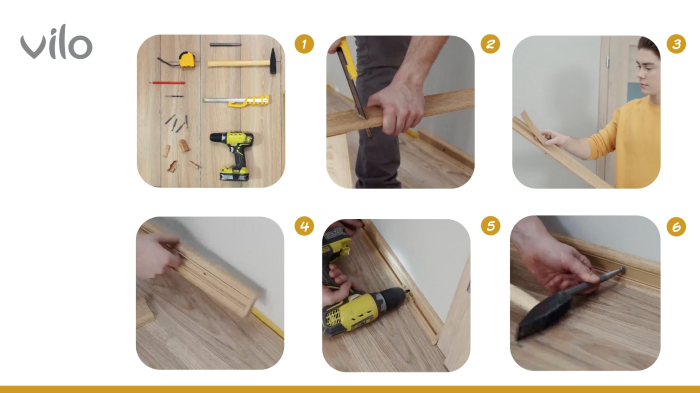 vilo

1

2

3

4

5

6