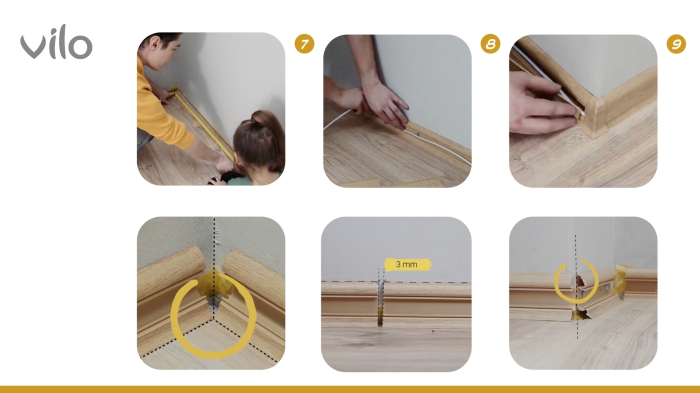 vilo

7

8

9

3 mm