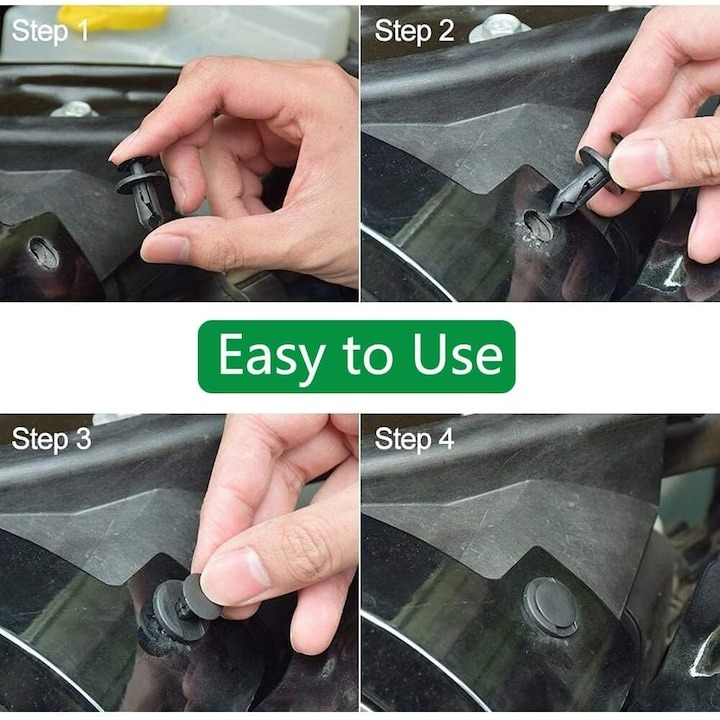 Step 1

Step 2

Easy to Use

Step 3

Step 4