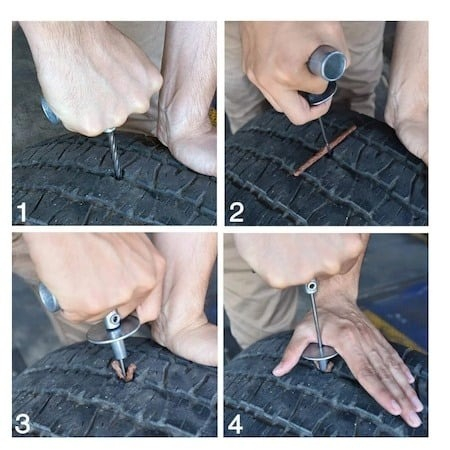 1
2
3
4