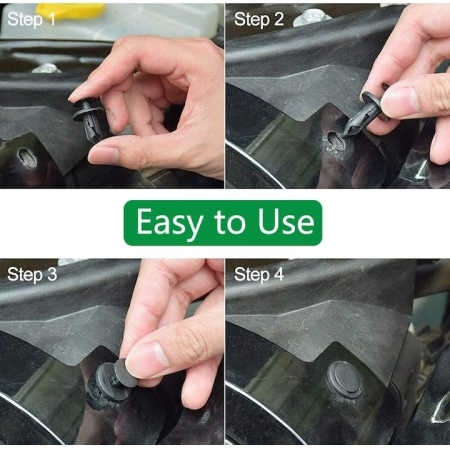 Step 1

Step 2

Easy to Use

Step 3

Step 4