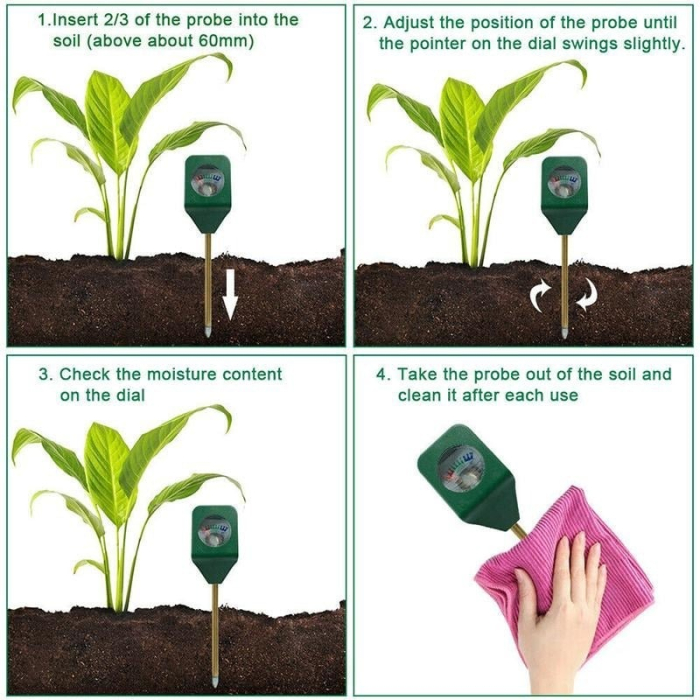 1.Insert 2/3 of the probe into the soil (above about 60mm)

2. Adjust the position of the probe until the pointer on the dial swings slightly.

3. Check the moisture content on the dial

4. Take the probe out of the soil and clean it after each use