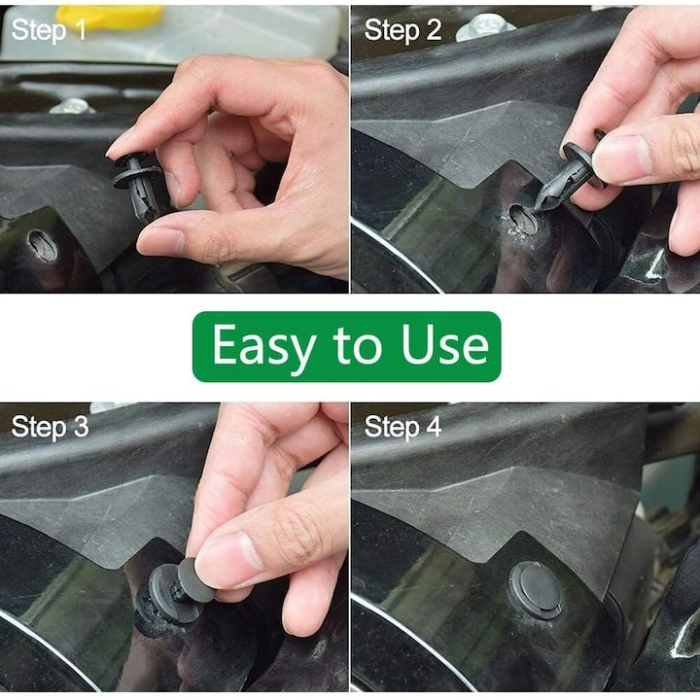 Step 1

Step 2

Easy to Use

Step 3

Step 4