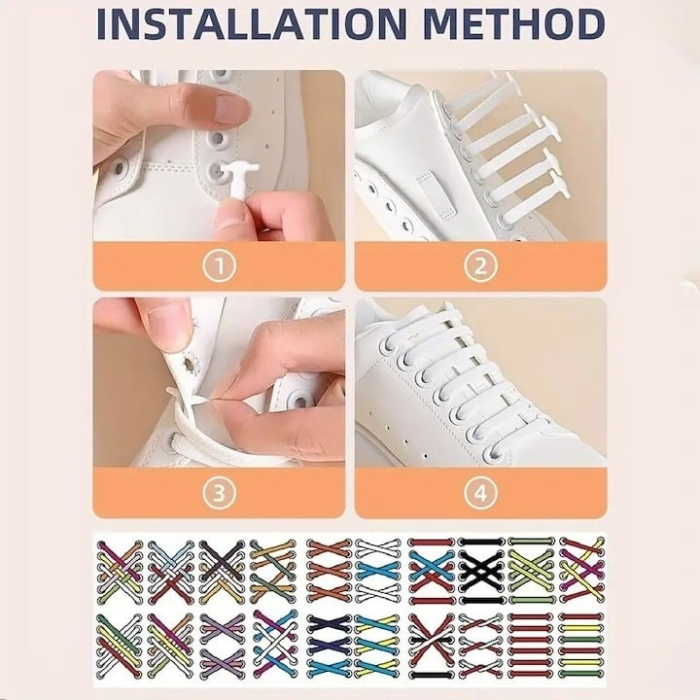 INSTALLATION METHOD

①

②

③

④