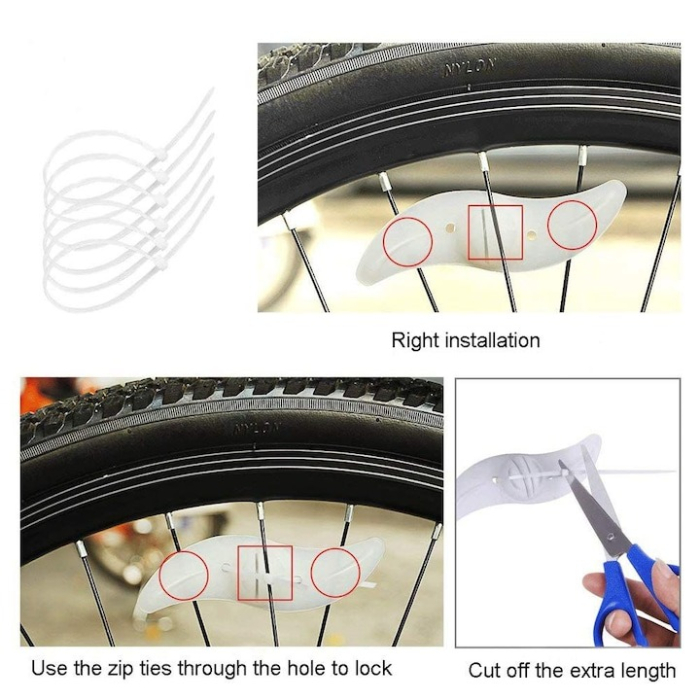 NYLON

Right installation

NYLON

Use the zip ties through the hole to lock

Cut off the extra length