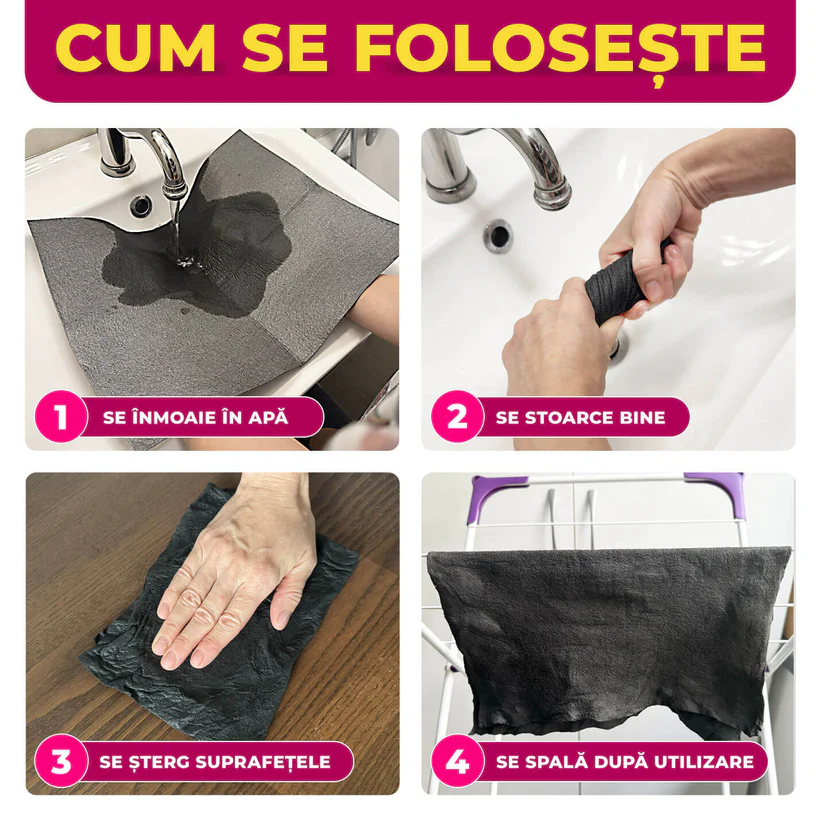 CUM SE FOLOSEȘTE

1 SE ÎNMOAIE ÎN APĂ

2 SE STOARCE BINE

3 SE ȘTERG SUPRAFEȚELE

4 SE SPALĂ DUPĂ UTILIZARE