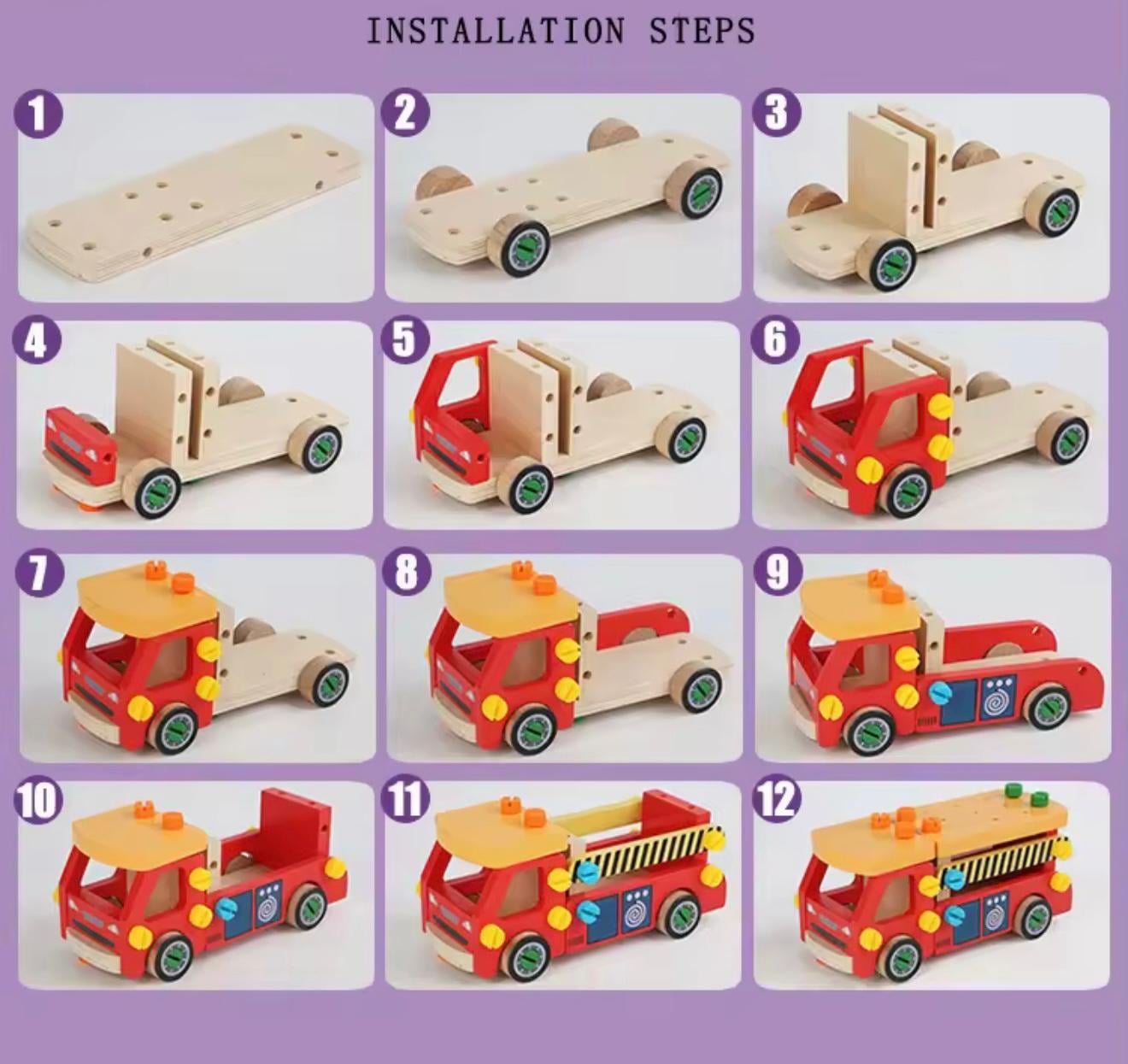 INSTALLATION STEPS

1

2

3

4

5

6

7

8

9

10

11

12