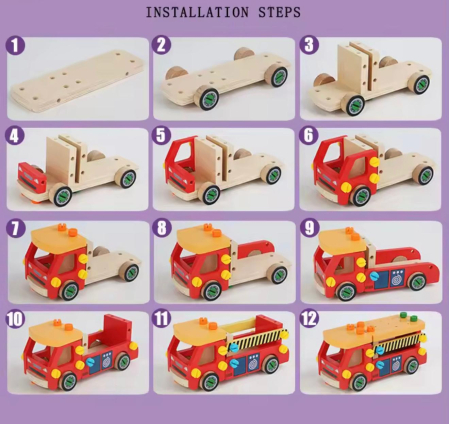 INSTALLATION STEPS

1

2

3

4

5

6

7

8

9

10

11

12