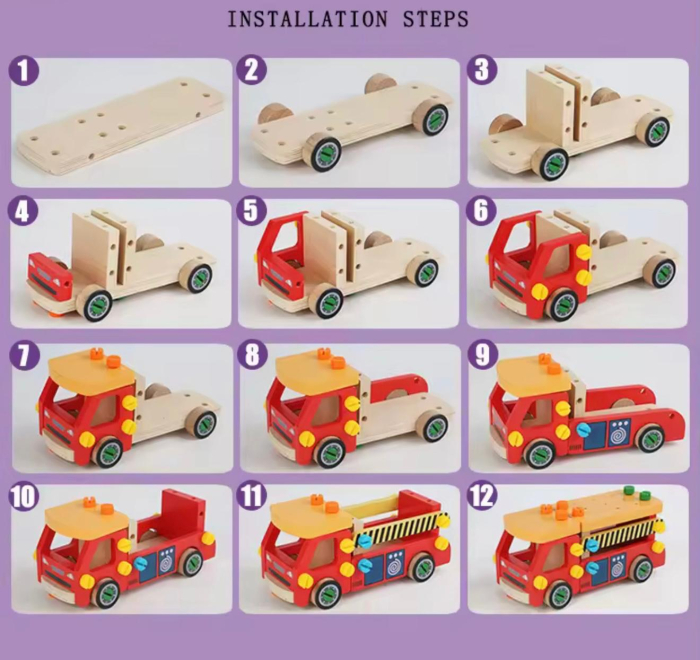 INSTALLATION STEPS

1

2

3

4

5

6

7

8

9

10

11

12