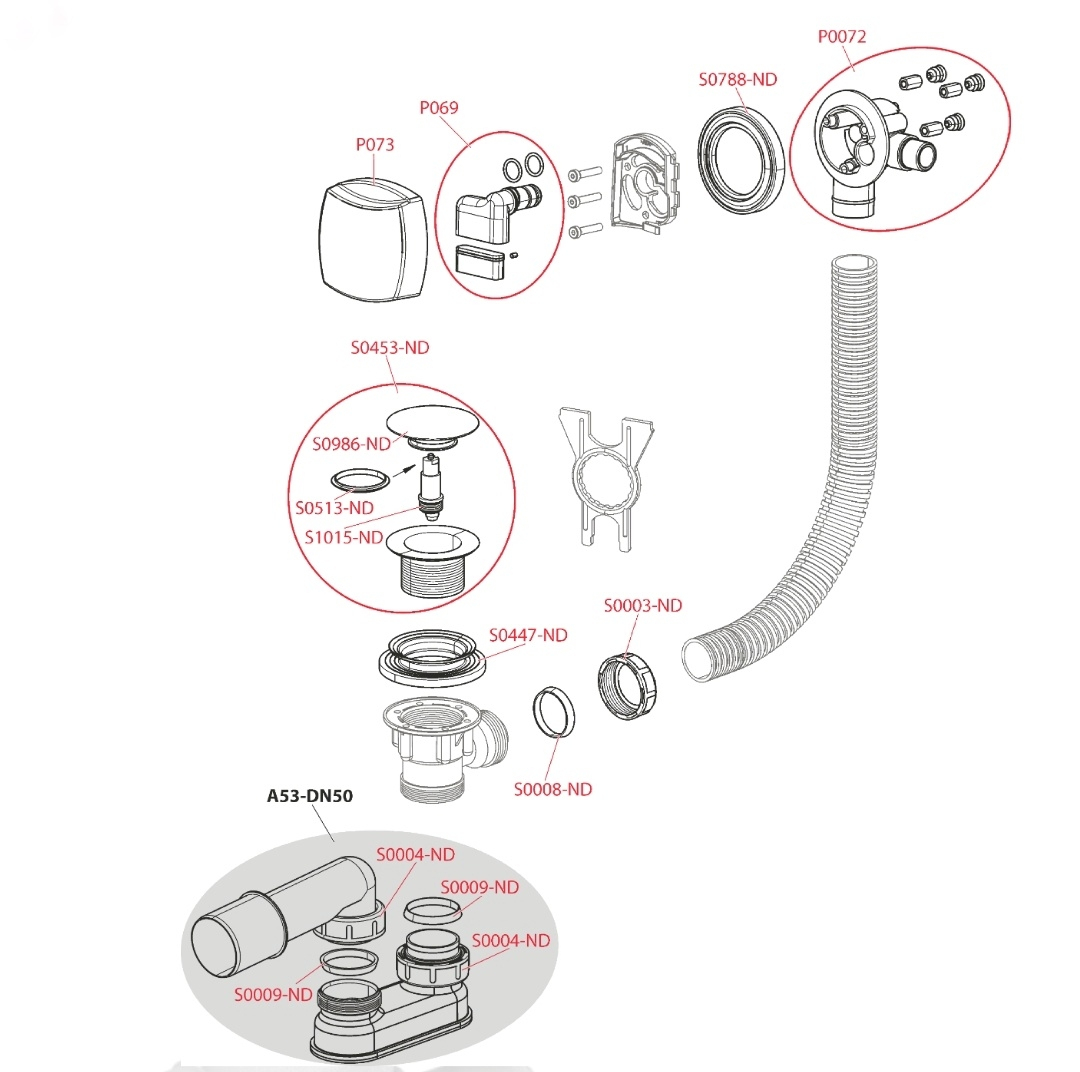 P0072
S0788-ND
P069
P073
S0453-ND
S0986-ND
S0513-ND
S1015-ND
S0003-ND
S0447-ND
S0008-ND
A53-DN50
S0004-ND
S0009-ND
S0004-ND
S0009-ND