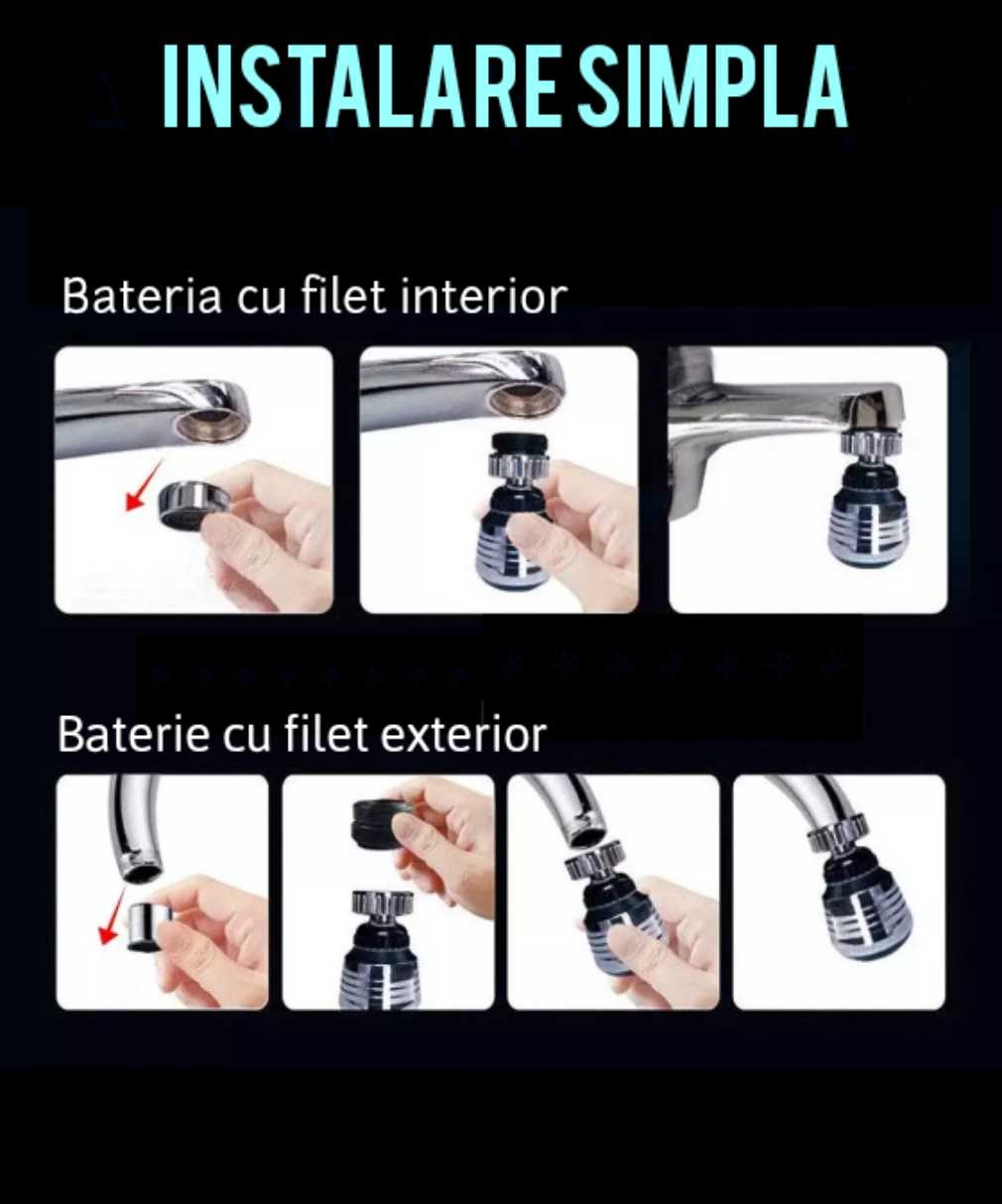 INSTALARE SIMPLA

Bateria cu filet interior

Baterie cu filet exterior