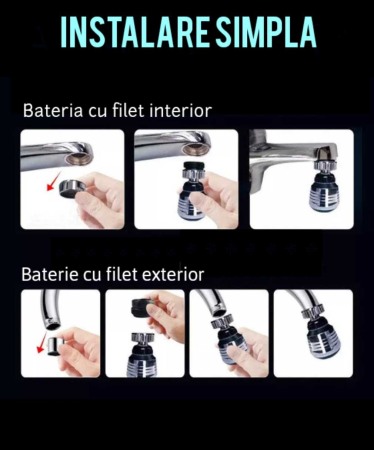 INSTALARE SIMPLA

Bateria cu filet interior

Baterie cu filet exterior