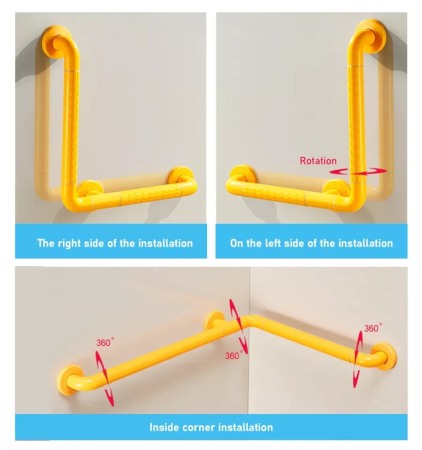 The right side of the installation

Rotation

On the left side of the installation

360°

360°

360°

Inside corner installation