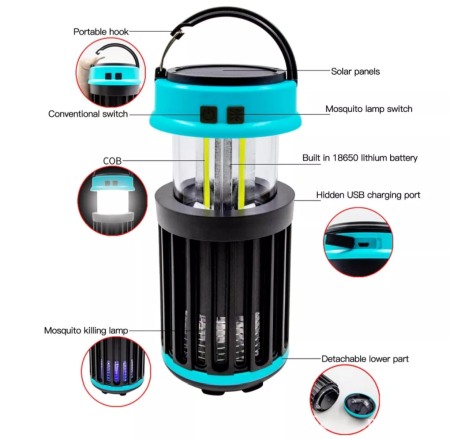 Portable hook

Solar panels

Conventional switch

Mosquito lamp switch

COB

Built in 18650 lithium battery

Hidden USB charging port

Mosquito killing lamp

Detachable lower part