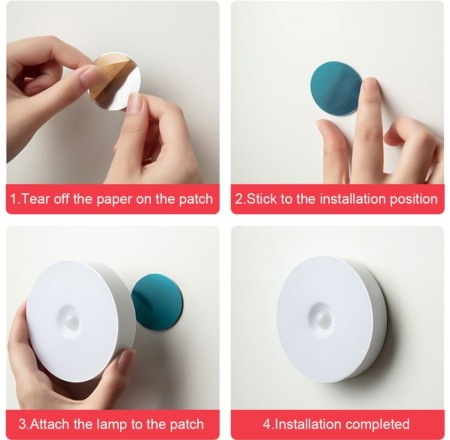 1.Tear off the paper on the patch

2.Stick to the installation position

3.Attach the lamp to the patch

4.Installation completed