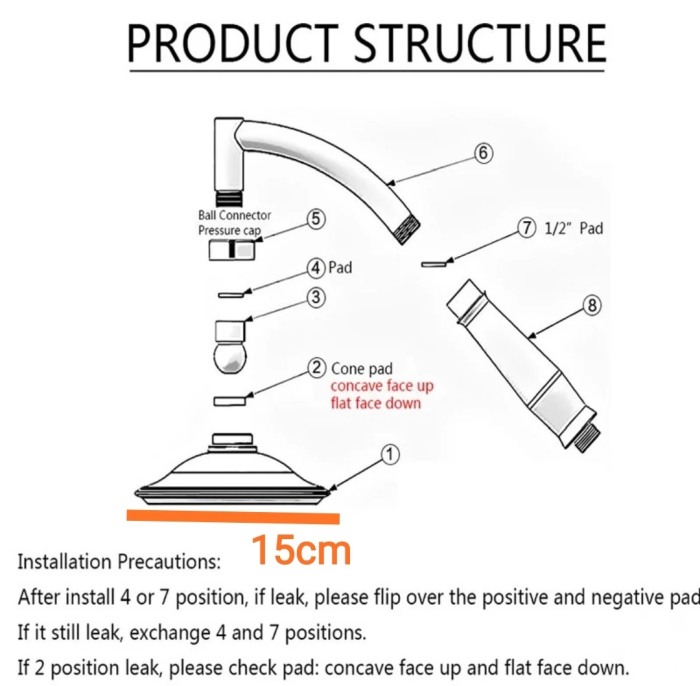 PRODUCT STRUCTURE

6

Ball Connector
Pressure cap

5

7 1/2" Pad

4 Pad

3

8

2 Cone pad
concave face up
flat face down

1

15cm

Installation Precautions:

After install 4 or 7 position, if leak, please flip over the positive and negative pad

If it still leak, exchange 4 and 7 positions.

If 2 position leak, please check pad: concave face up and flat face down.