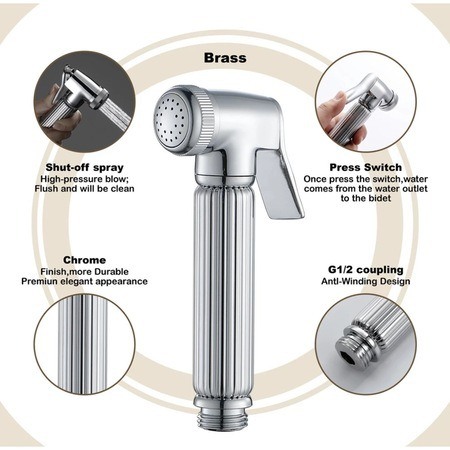 Brass

Shut-off spray
High-pressure blow;
Flush and will be clean

Press Switch
Once press the switch,water comes from the water outlet to the bidet

Chrome
Finish,more Durable
Premiun elegant appearance

G1/2 coupling
Anti-Winding Design