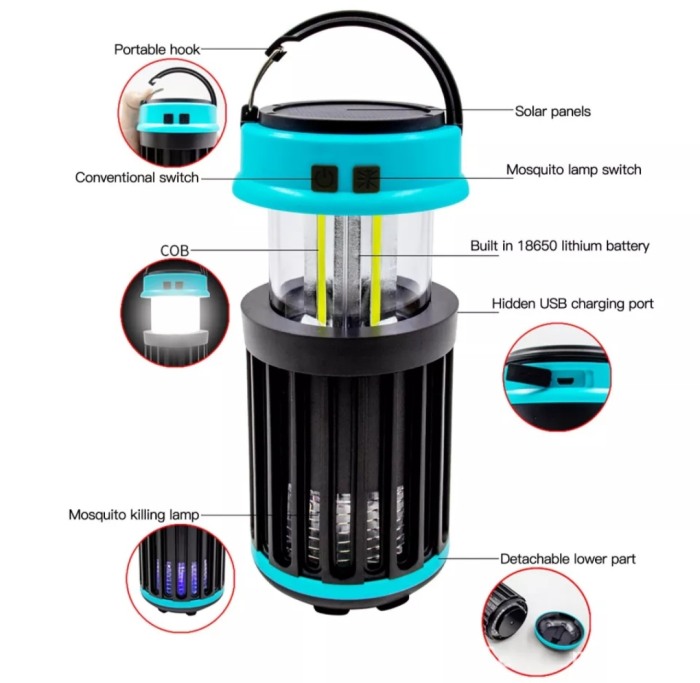 Portable hook

Solar panels

Conventional switch

Mosquito lamp switch

COB

Built in 18650 lithium battery

Hidden USB charging port

Mosquito killing lamp

Detachable lower part