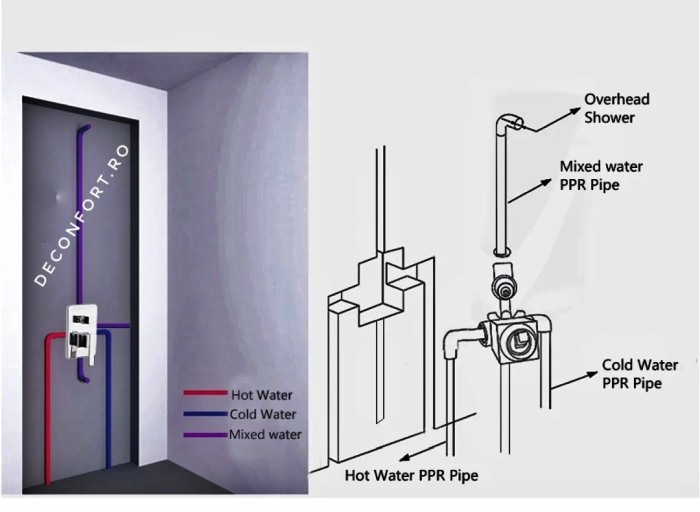 DECONFORT.RO

Hot Water
Cold Water
Mixed water

Overhead Shower

Mixed water PPR Pipe

Cold Water PPR Pipe

Hot Water PPR Pipe