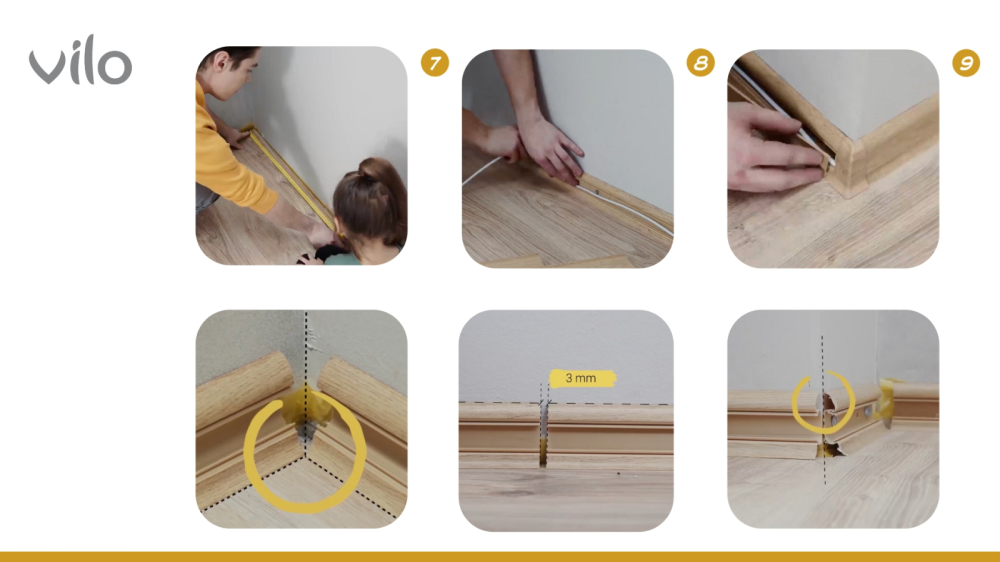 vilo

7

8

9

3 mm