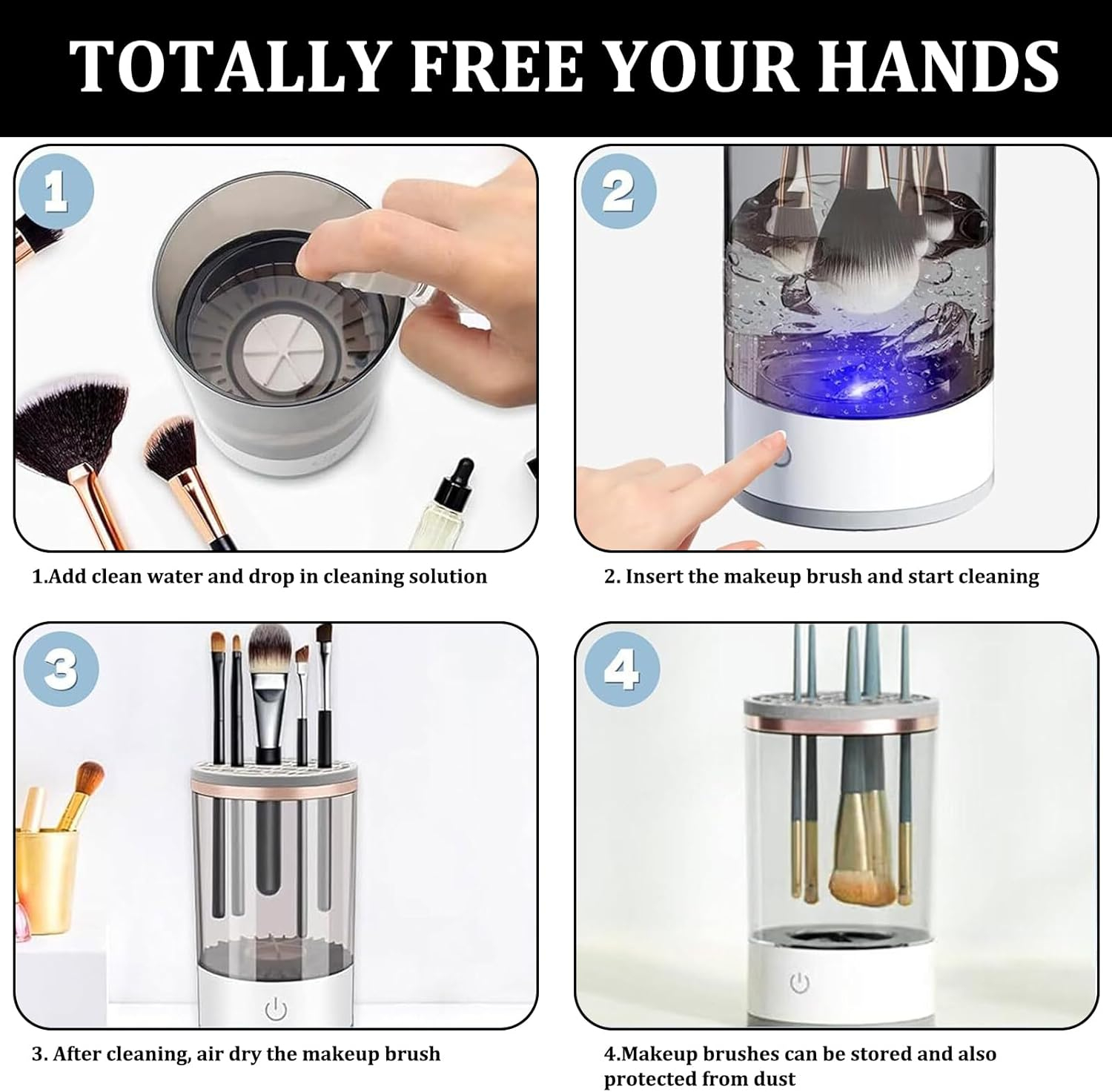 TOTALLY FREE YOUR HANDS

1

1.Add clean water and drop in cleaning solution

2

2. Insert the makeup brush and start cleaning

3

3. After cleaning, air dry the makeup brush

4

4.Makeup brushes can be stored and also protected from dust