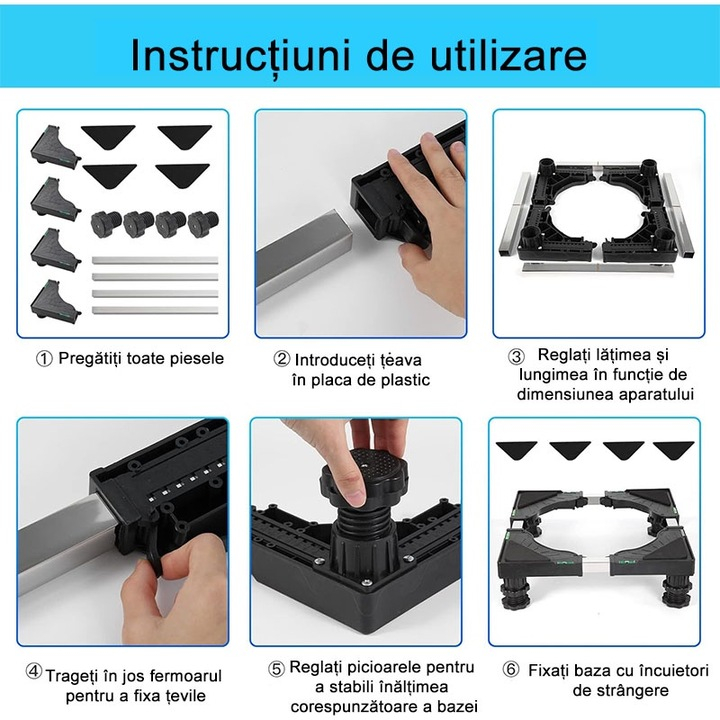 Instrucțiuni de utilizare

① Pregătiți toate piesele

② Introduceți țeava în placa de plastic

③ Reglați lățimea și lungimea în funcție de dimensiunea aparatului

④ Trageți în jos fermoarul pentru a fixa țevile

⑤ Reglați picioarele pentru a stabili înălțimea corespunzătoare a bazei

⑥ Fixați baza cu încuietori de strângere