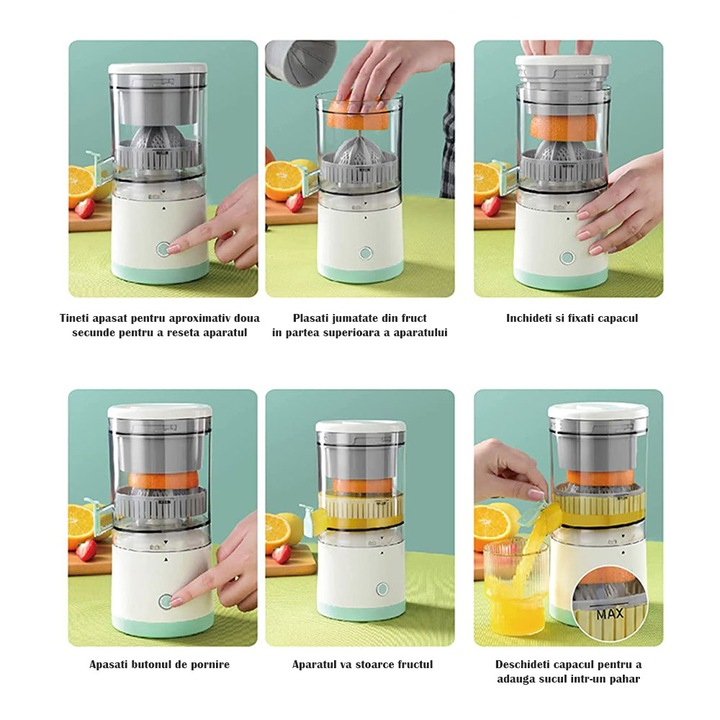 Tineti apasat pentru aproximativ doua secunde pentru a reseta aparatul

Plasati jumatate din fruct in partea superioara a aparatului

Inchideti si fixati capacul

Apasati butonul de pornire

Aparatul va stoarce fructul

MAX

Deschideti capacul pentru a adauga sucul intr-un pahar