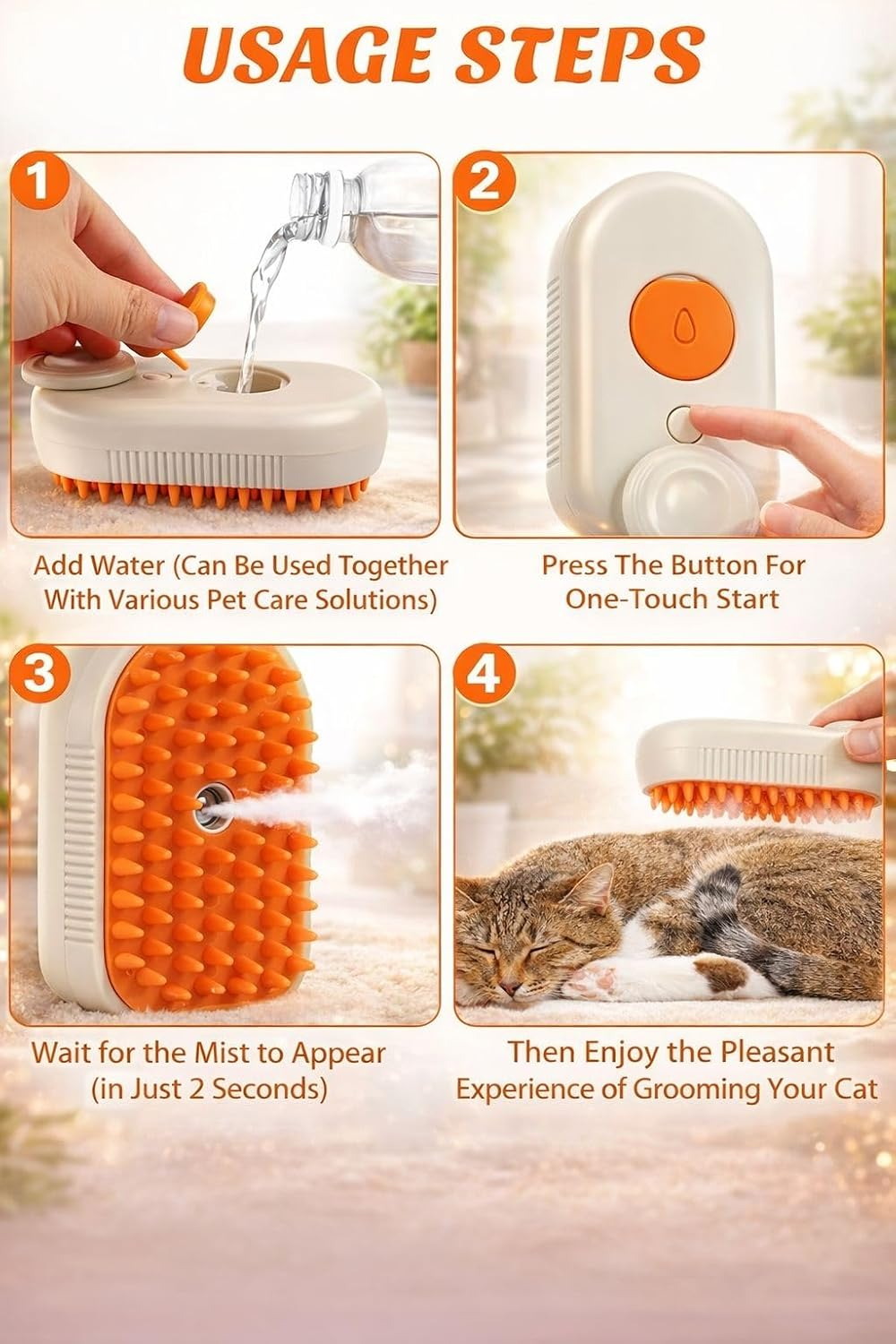 USAGE STEPS

1

Add Water (Can Be Used Together With Various Pet Care Solutions)

2

Press The Button For One-Touch Start

3

Wait for the Mist to Appear (in Just 2 Seconds)

4

Then Enjoy the Pleasant Experience of Grooming Your Cat