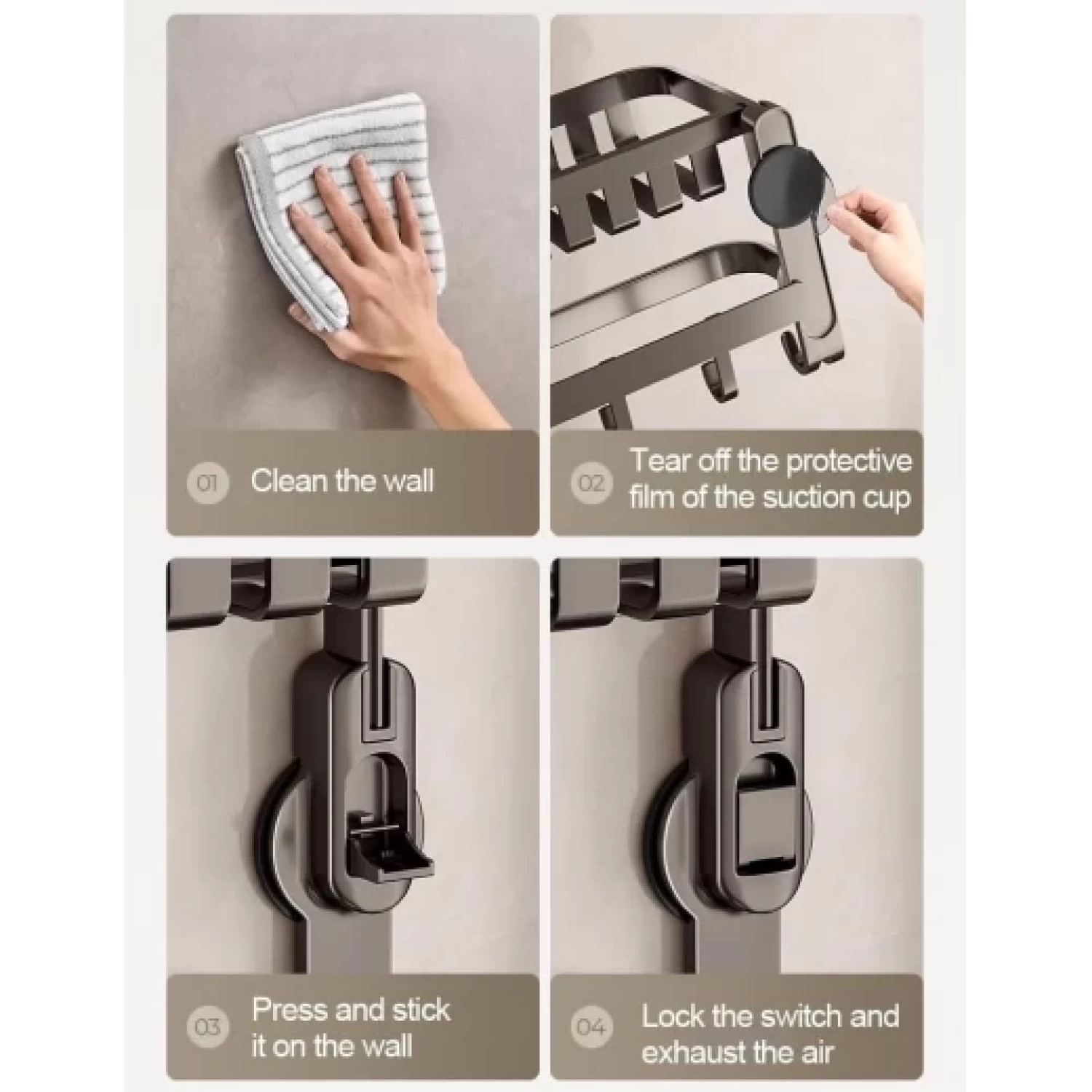 01 Clean the wall

02 Tear off the protective film of the suction cup

03 Press and stick it on the wall

04 Lock the switch and exhaust the air