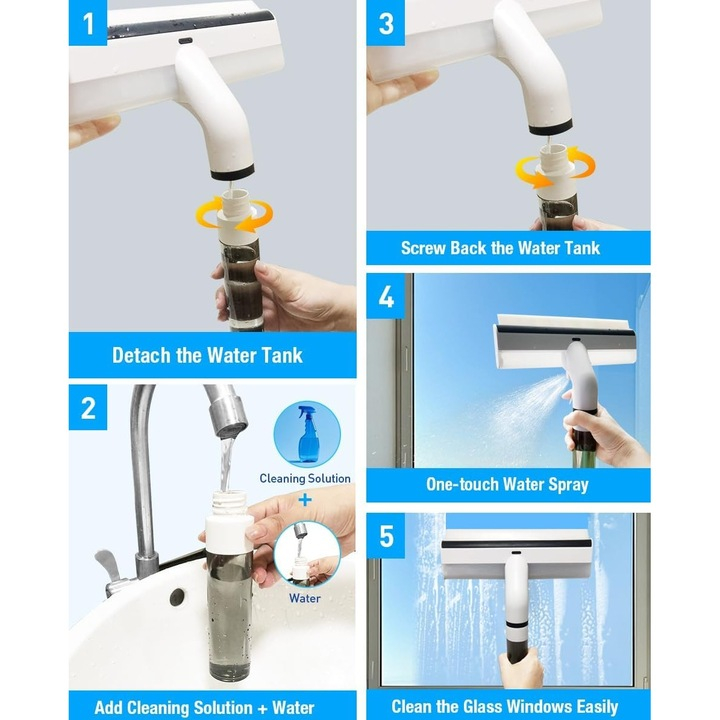 1

Detach the Water Tank

2

Cleaning Solution

+

Water

Add Cleaning Solution + Water

3

Screw Back the Water Tank

4

One-touch Water Spray

5

Clean the Glass Windows Easily