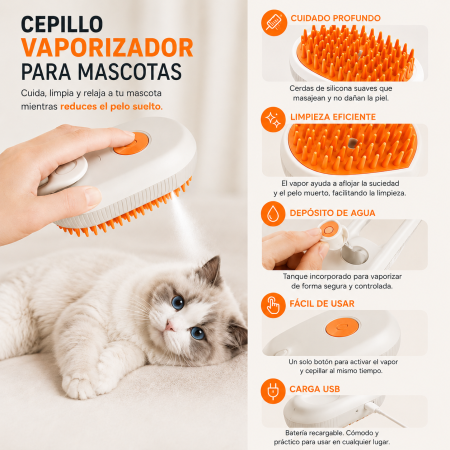 CEPILLO
VAPORIZADOR
PARA MASCOTAS

Cuida, limpia y relaja a tu mascota mientras reduces el pelo suelto.

CUIDADO PROFUNDO

Cerdas de silicona suaves que masajean y no dañan la piel.

LIMPIEZA EFICIENTE

El vapor ayuda a aflojar la suciedad y el pelo muerto, facilitando la limpieza.

DEPÓSITO DE AGUA

Tanque incorporado para vaporizar de forma segura y controlada.

FÁCIL DE USAR

Un solo botón para activar el vapor y cepillar al mismo tiempo.

CARGA USB

Batería recargable. Cómodo y práctico para usar en cualquier lugar.