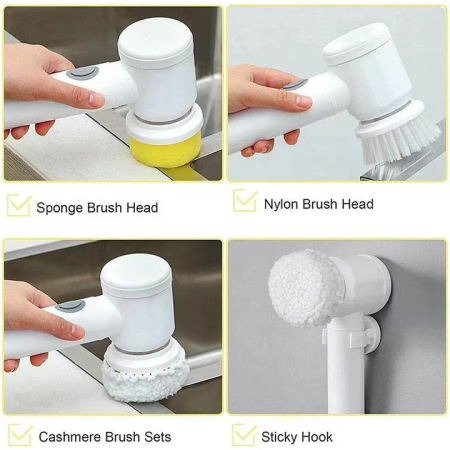 Sponge Brush Head

Nylon Brush Head

Cashmere Brush Sets

Sticky Hook