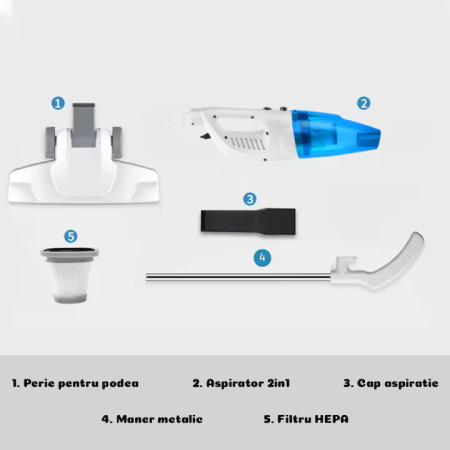 1

2

3

5

4

1. Perie pentru podea 2. Aspirator 2in1 3. Cap aspiratie

4. Maner metalic 5. Filtru HEPA