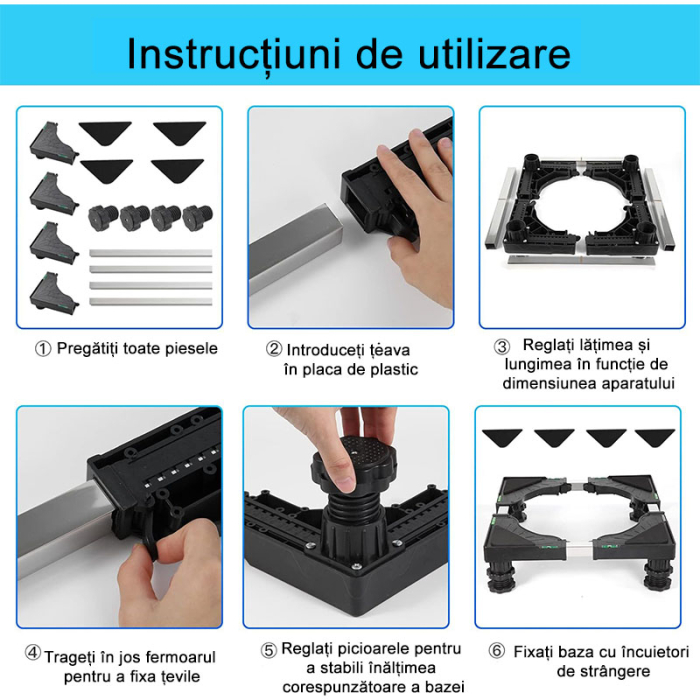 Instrucțiuni de utilizare

① Pregătiți toate piesele

② Introduceți țeava în placa de plastic

③ Reglați lățimea și lungimea în funcție de dimensiunea aparatului

④ Trageți în jos fermoarul pentru a fixa țevile

⑤ Reglați picioarele pentru a stabili înălțimea corespunzătoare a bazei

⑥ Fixați baza cu încuietori de strângere