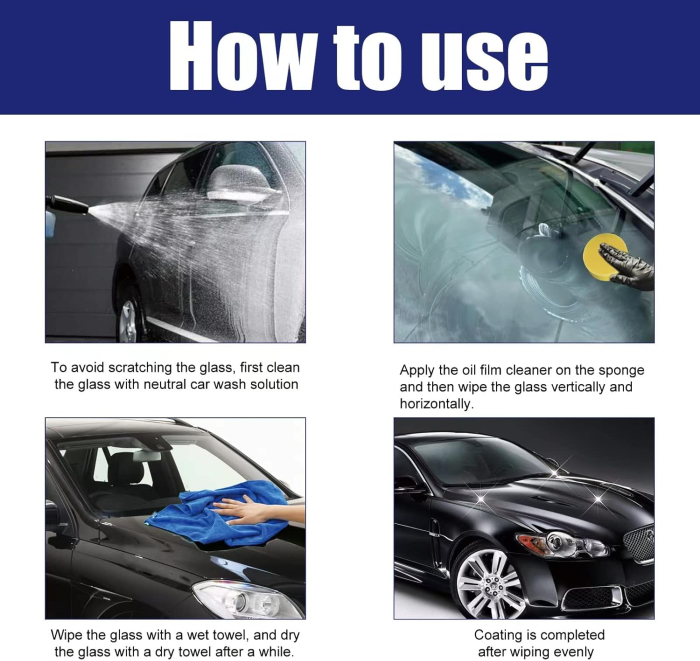 How to use

To avoid scratching the glass, first clean the glass with neutral car wash solution

Apply the oil film cleaner on the sponge and then wipe the glass vertically and horizontally.

Wipe the glass with a wet towel, and dry the glass with a dry towel after a while.

Coating is completed after wiping evenly